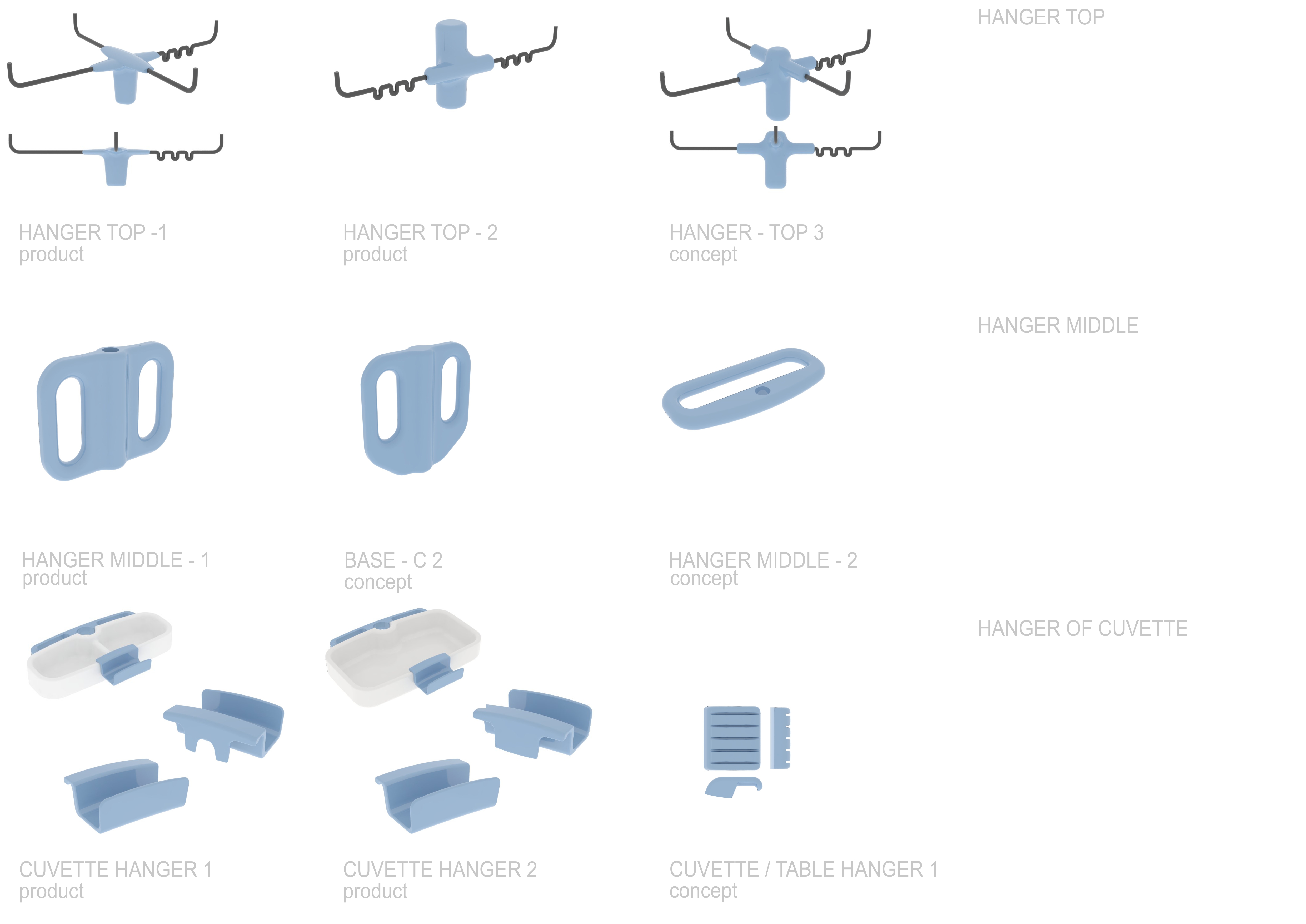 HANGER TOP

HANGER TOP -1
product

HANGER TOP - 2
product

HANGER - TOP 3
concept

HANGER MIDDLE

HANGER MIDDLE - 1
product

BASE - C 2
concept

HANGER MIDDLE - 2
concept

HANGER OF CUVETTE

CUVETTE HANGER 1
product

CUVETTE HANGER 2
product

CUVETTE / TABLE HANGER 1
concept