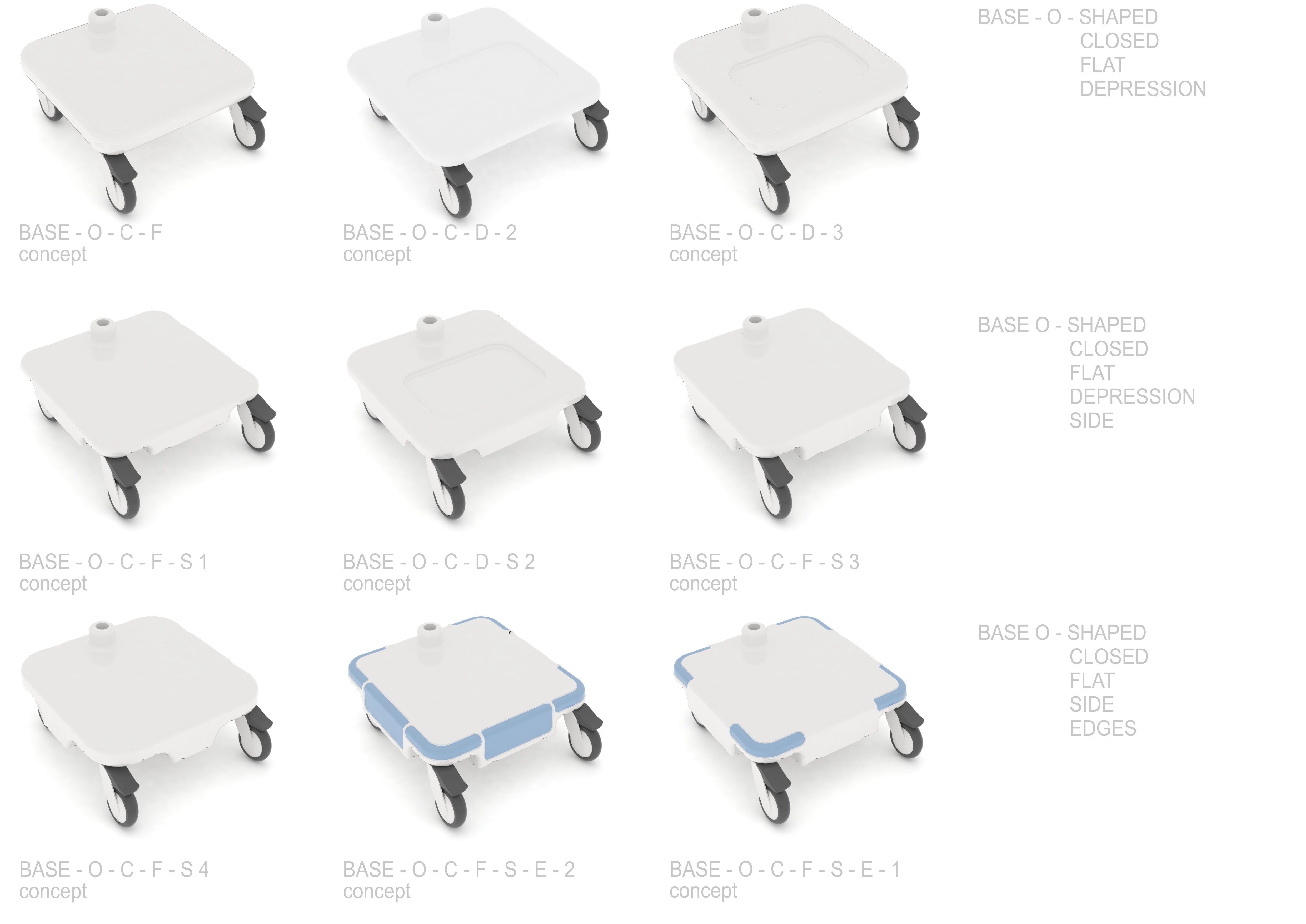 BASE - O - C - F
concept

BASE - O - C - D - 2
concept

BASE - O - C - D - 3
concept

BASE - O - SHAPED
CLOSED
FLAT
DEPRESSION

BASE - O - C - F - S 1
concept

BASE - O - C - D - S 2
concept

BASE - O - C - F - S 3
concept

BASE O - SHAPED
CLOSED
FLAT
DEPRESSION
SIDE

BASE - O - C - F - S 4
concept

BASE - O - C - F - S - E - 2
concept

BASE - O - C - F - S - E - 1
concept

BASE O - SHAPED
CLOSED
FLAT
SIDE
EDGES